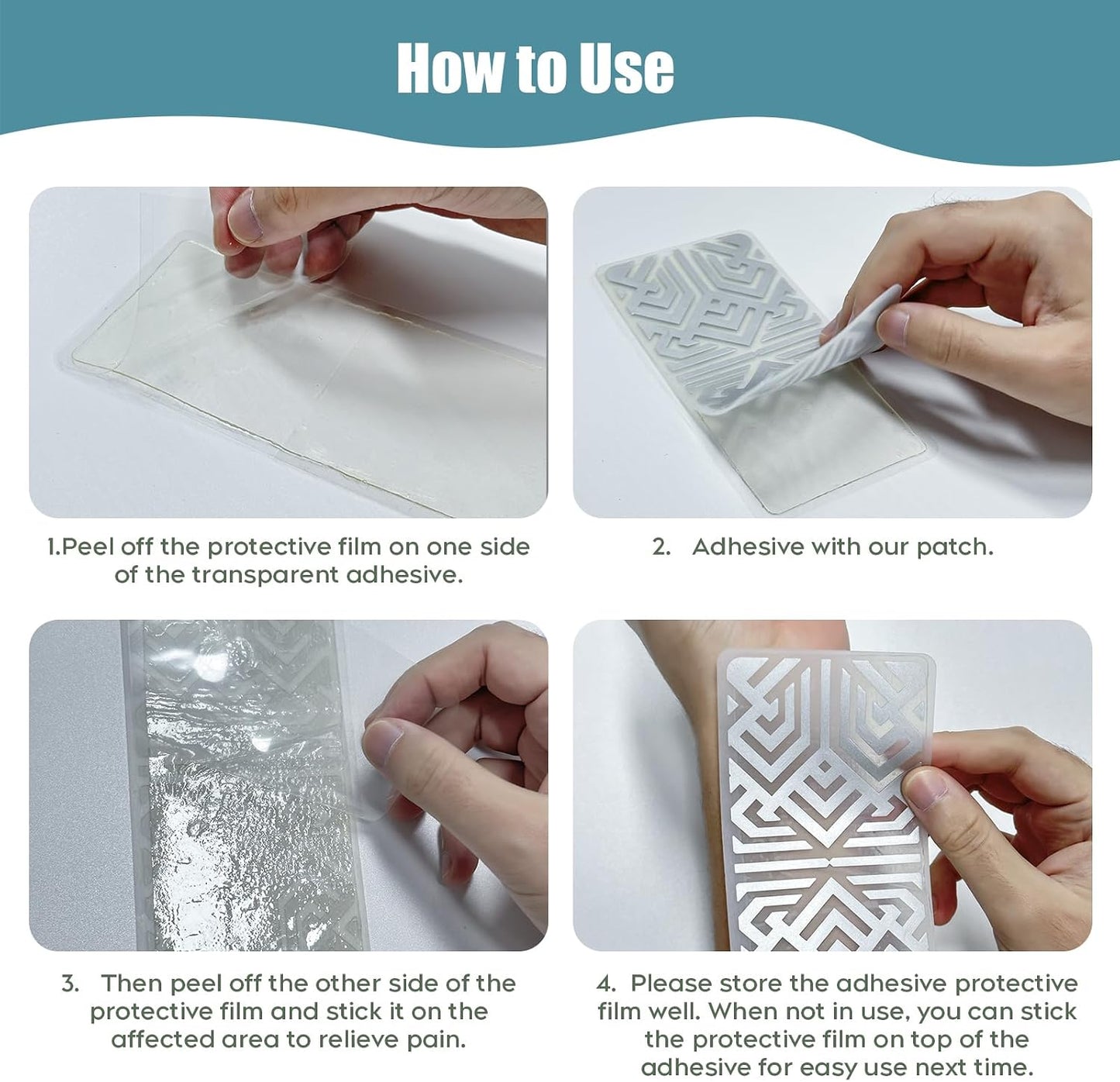 How to Use

1.Peel off the protective film on one side of the transparent adhesive.

2. Adhesive with our patch.

3. Then peel off the other side of the protective film and stick it on the affected area to relieve pain.

4. Please store the adhesive protective film well. When not in use, you can stick the protective film on top of the adhesive for easy use next time.